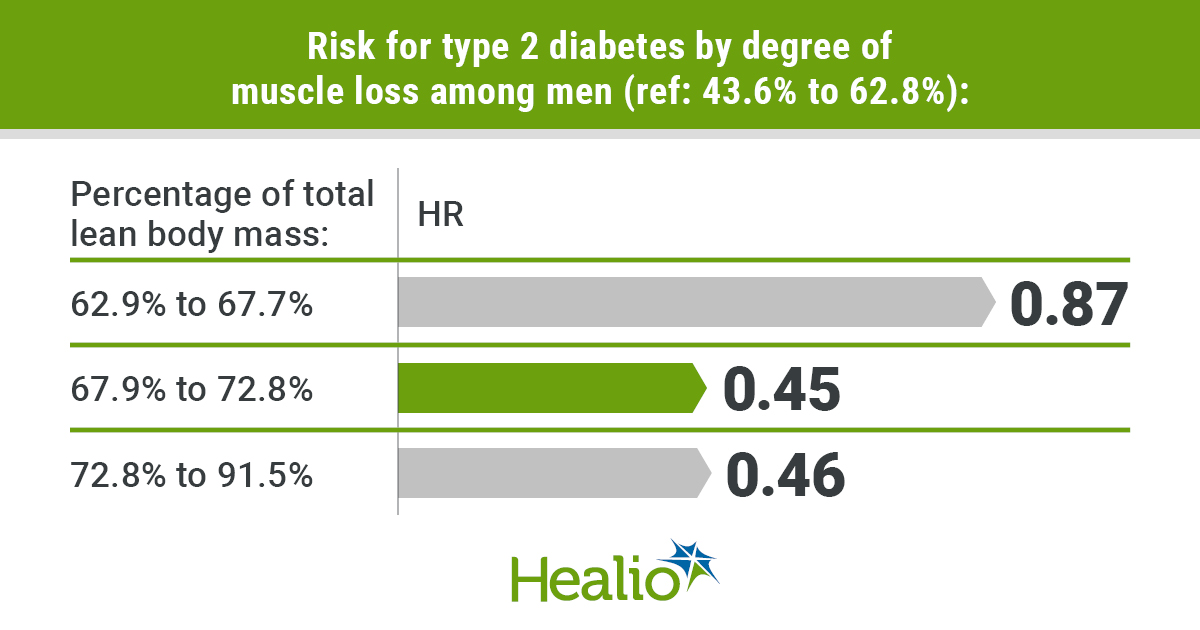 Risk for type 2 diabetes by degree of muscle loss among men (ref: 43.6% to 62.8%):

| Percentage of total lean body mass: | HR |
|---|---|
| 62.9% to 67.7% | 0.87 |
| 67.9% to 72.8% | 0.45 |
| 72.8% to 91.5% | 0.46 |

Healio