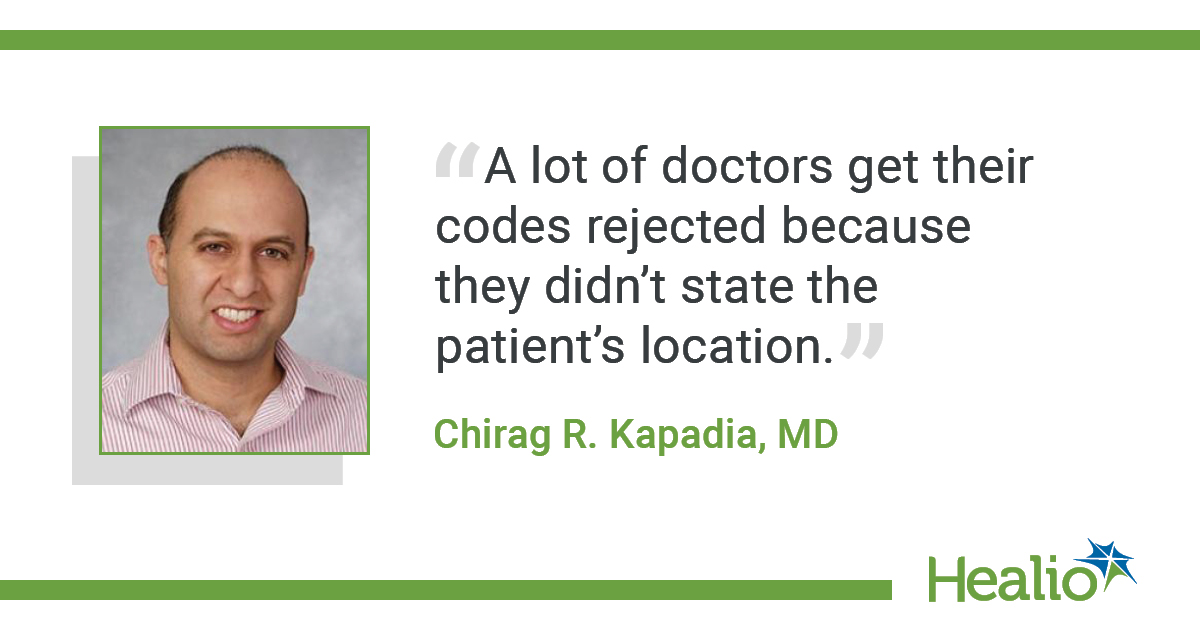 “A lot of doctors get their codes rejected because they didn’t state the patient’s location.”

Chirag R. Kapadia, MD

Healio