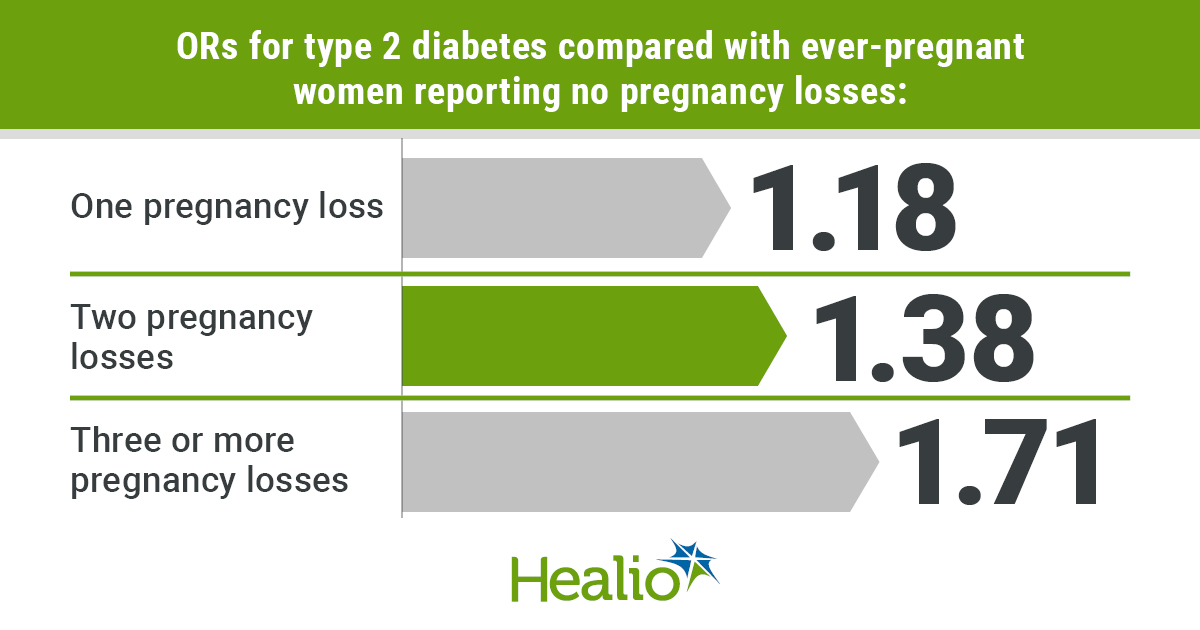 ORs for type 2 diabetes compared with ever-pregnant women reporting no pregnancy losses:

One pregnancy loss 1.18

Two pregnancy losses 1.38

Three or more pregnancy losses 1.71

Healio